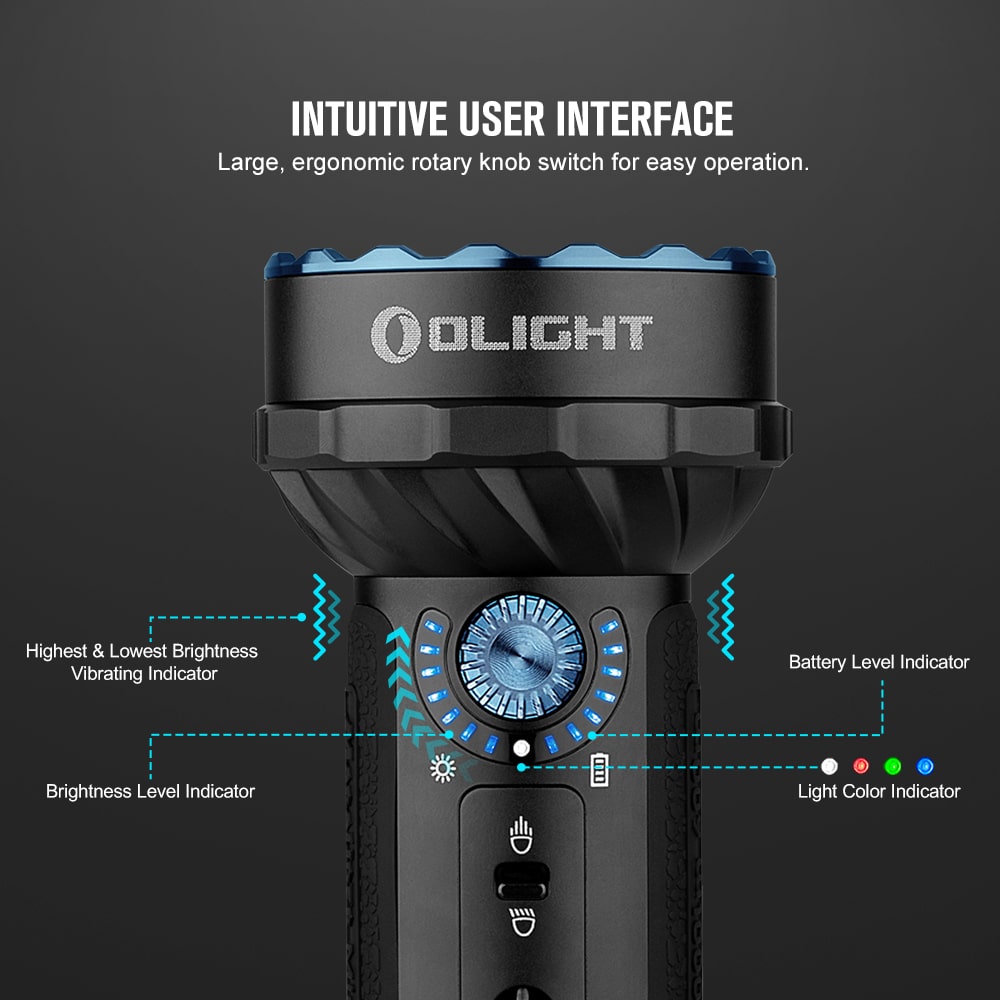 INTUITIVE USER INTERFACE
Large, ergonomic rotary knob switch for easy operation.

OLIGHT

Highest & Lowest Brightness Vibrating Indicator

Battery Level Indicator

Brightness Level Indicator

Light Color Indicator